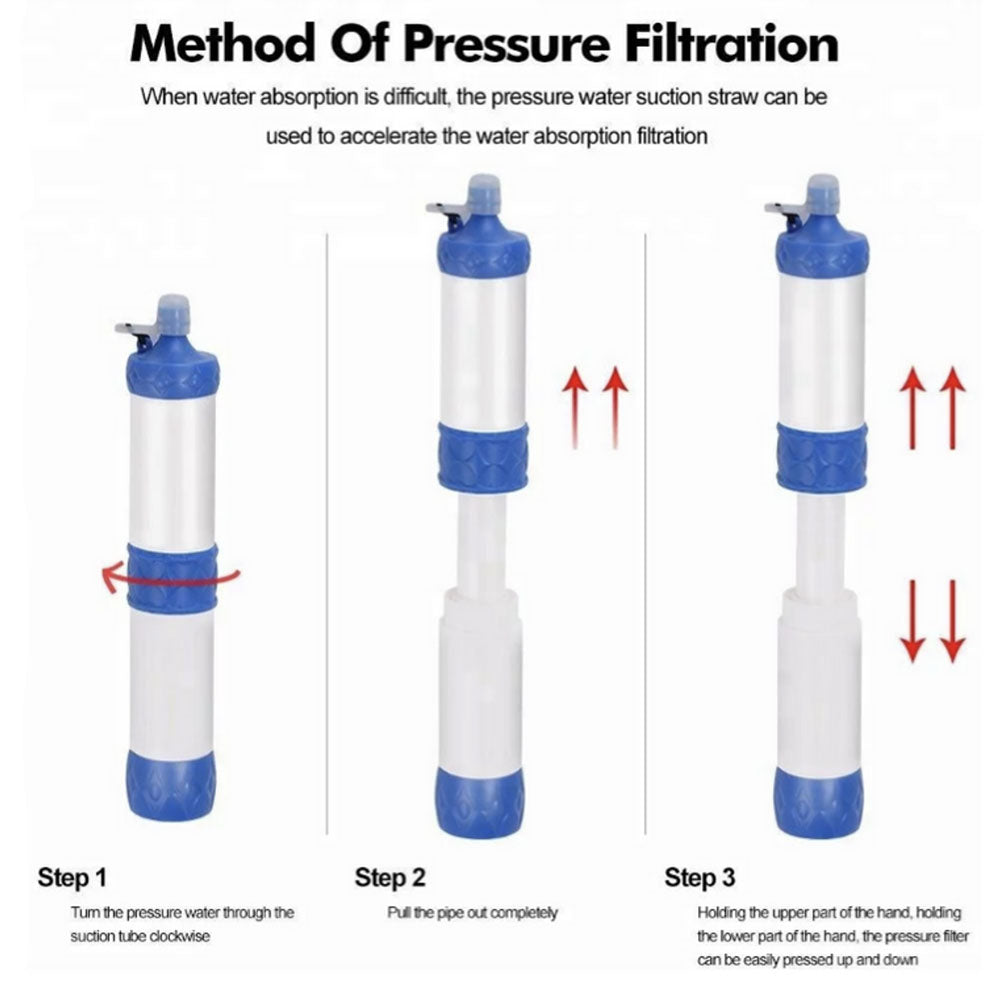 Method Of Pressure Filtration

When water absorption is difficult, the pressure water suction straw can be used to accelerate the water absorption filtration

Step 1

Turn the pressure water through the suction tube clockwise

Step 2

Pull the pipe out completely

Step 3

Holding the upper part of the hand, holding the lower part of the hand, the pressure filter can be easily pressed up and down